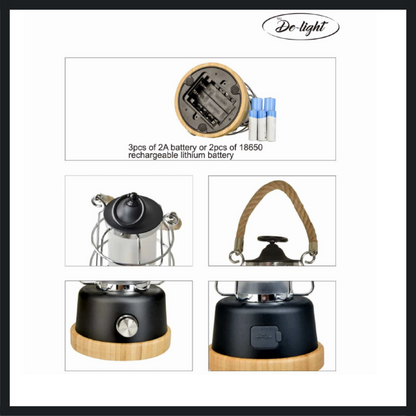 De-light

3pcs of 2A battery or 2pcs of 18650 rechargeable lithium battery