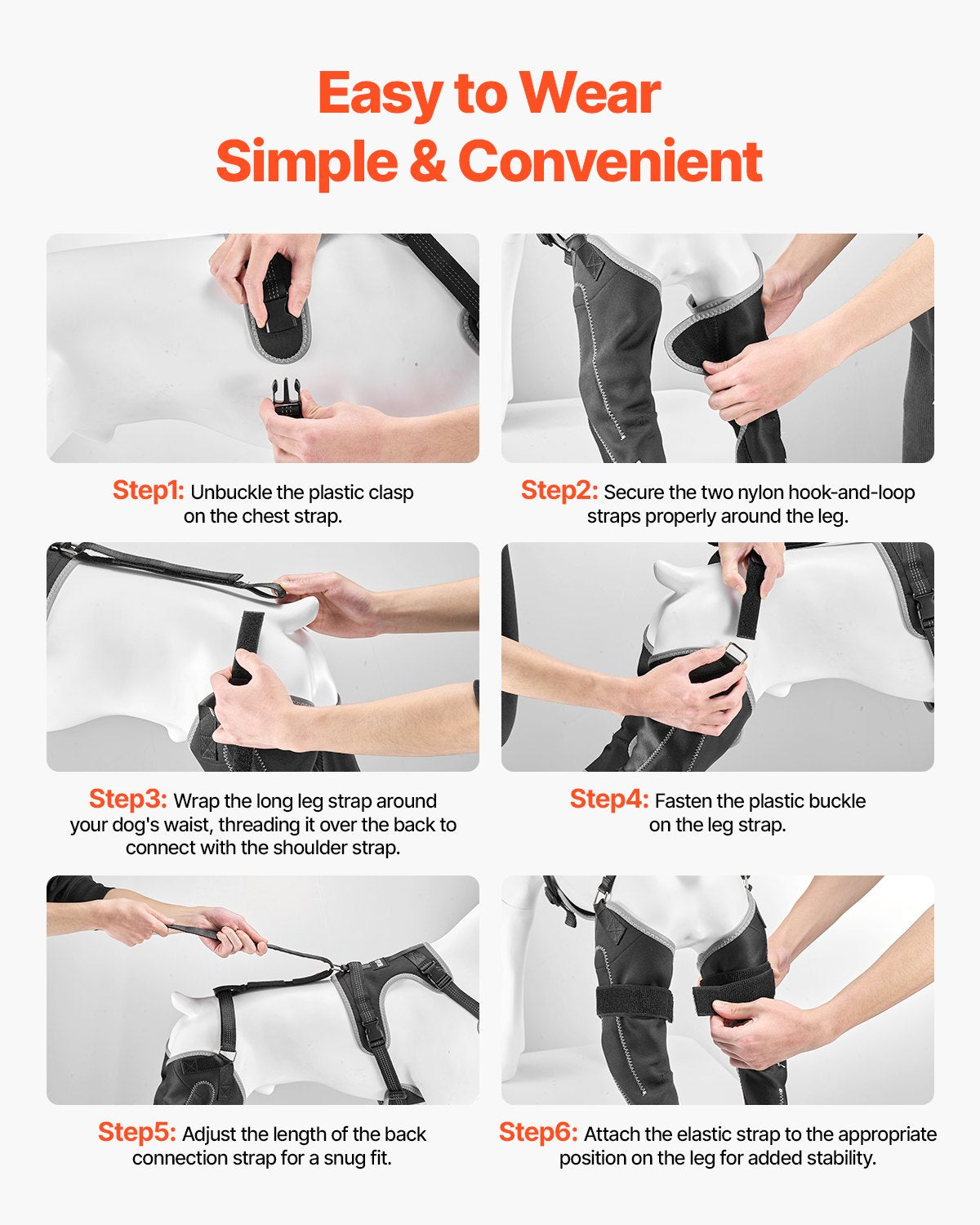 Easy to Wear
Simple & Convenient

Step1: Unbuckle the plastic clasp on the chest strap.

Step2: Secure the two nylon hook-and-loop straps properly around the leg.

Step3: Wrap the long leg strap around your dog's waist, threading it over the back to connect with the shoulder strap.

Step4: Fasten the plastic buckle on the leg strap.

Step5: Adjust the length of the back connection strap for a snug fit.

Step6: Attach the elastic strap to the appropriate position on the leg for added stability.