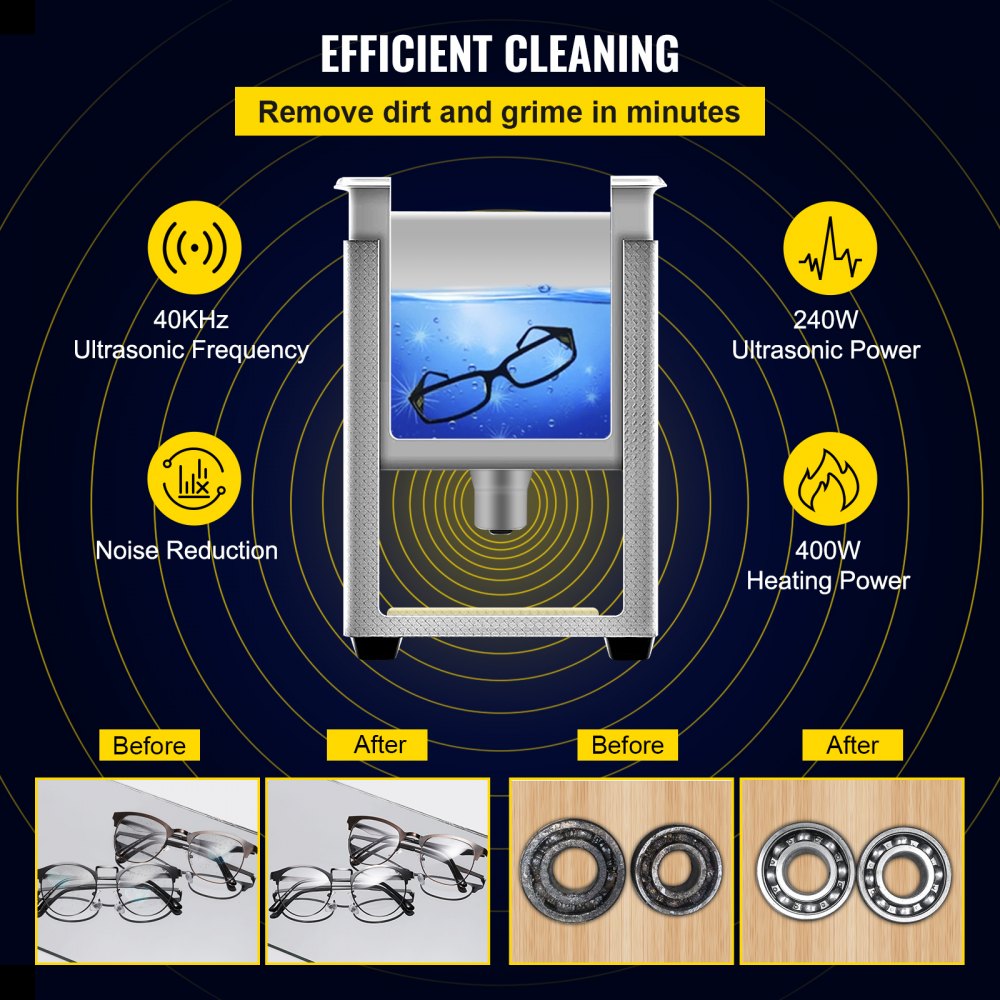 EFFICIENT CLEANING

Remove dirt and grime in minutes

40KHz
Ultrasonic Frequency

240W
Ultrasonic Power

Noise Reduction

400W
Heating Power

Before

After

Before

After